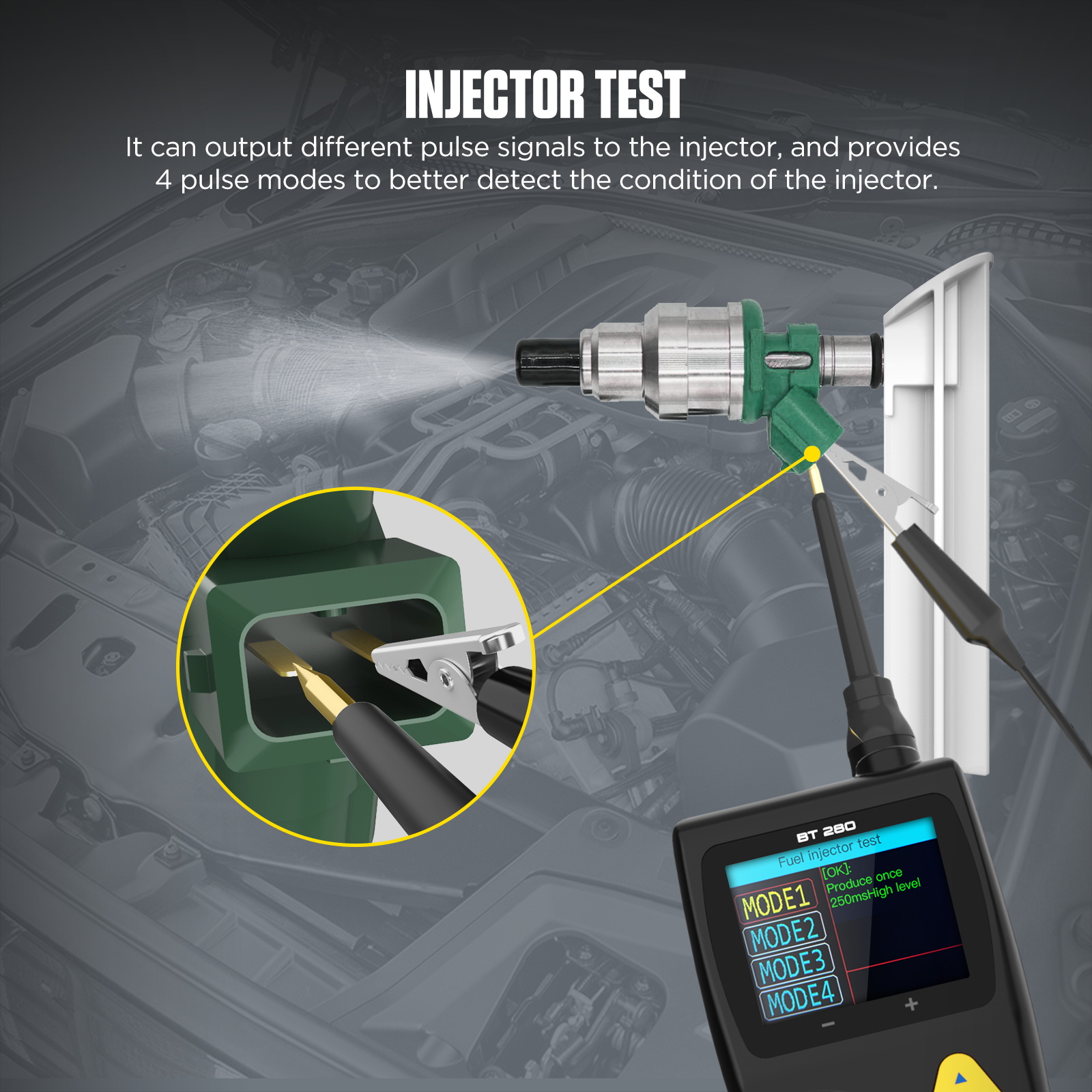 INJECTOR TEST

It can output different pulse signals to the injector, and provides 4 pulse modes to better detect the condition of the injector.

BT 280

Fuel injector test

MODE1
MODE2
MODE3
MODE4

[OK]:
Produce once
250msHigh level

−
+